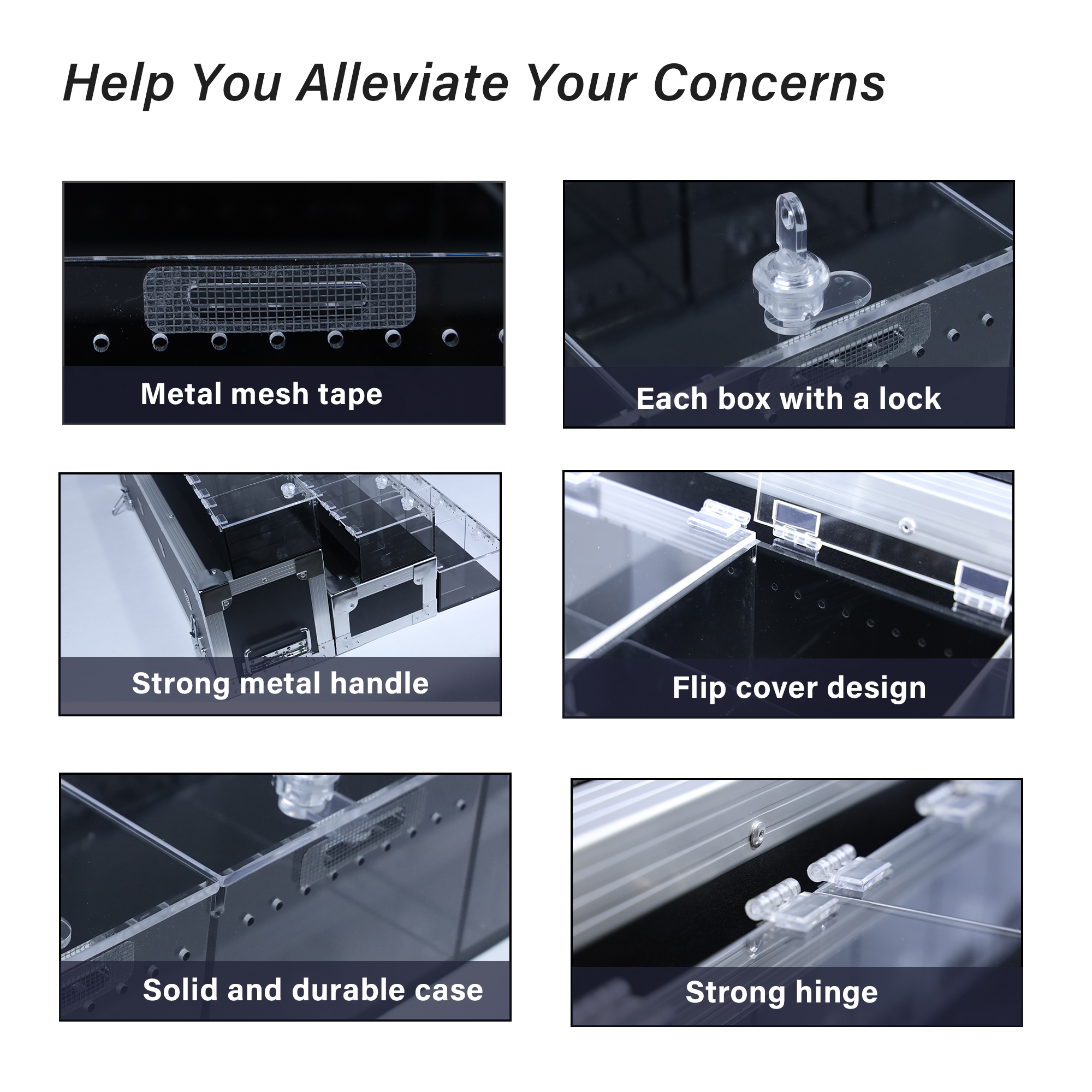 Help You Alleviate Your Concerns

Metal mesh tape

Each box with a lock

Strong metal handle

Flip cover design

Solid and durable case

Strong hinge